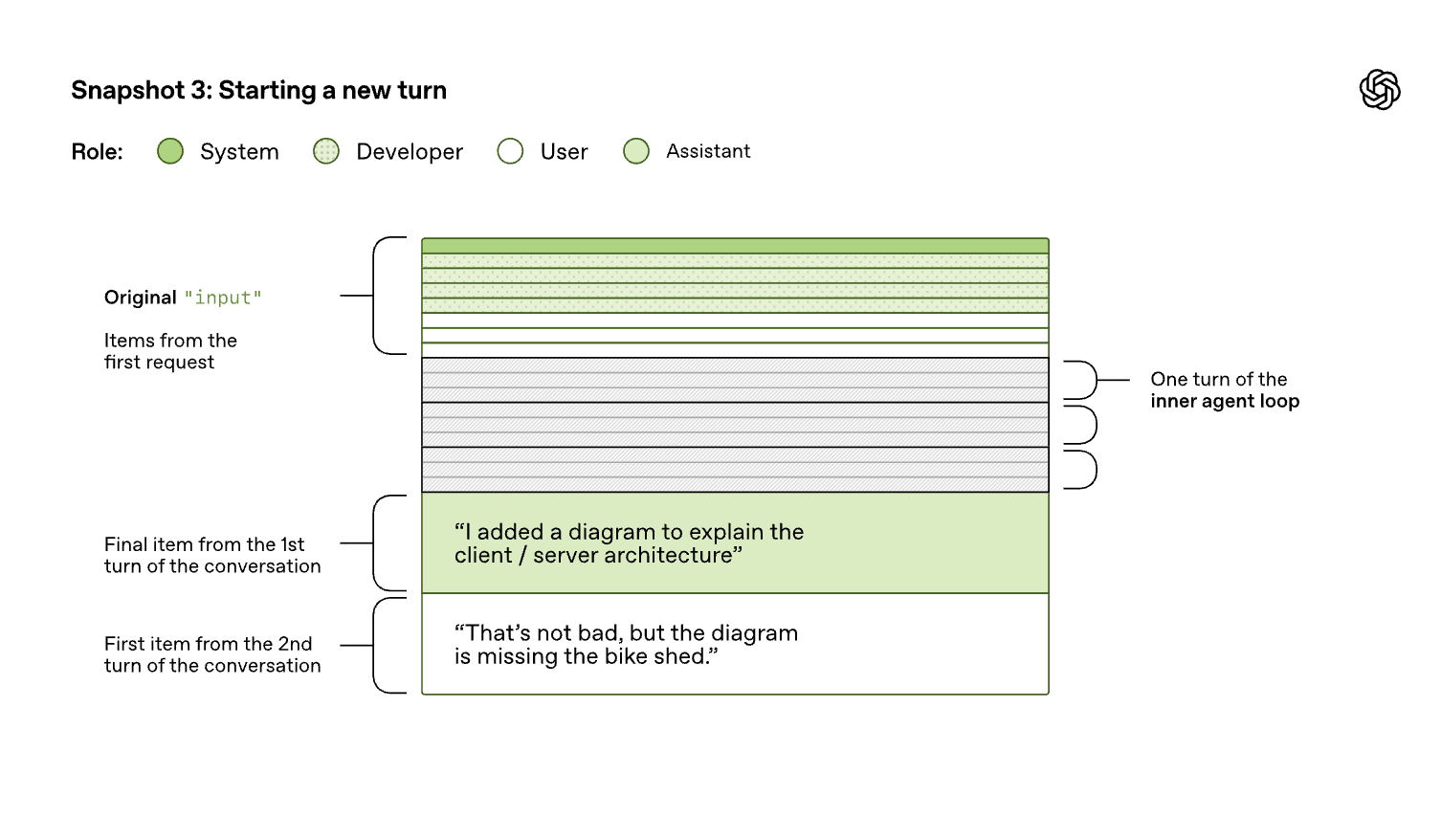 Snapshot 3: Starting a new turn

Role: System Developer User Assistant

Original "input"

Items from the first request

One turn of the inner agent loop

Final item from the 1st turn of the conversation

“I added a diagram to explain the client / server architecture”

First item from the 2nd turn of the conversation

“That’s not bad, but the diagram is missing the bike shed.”